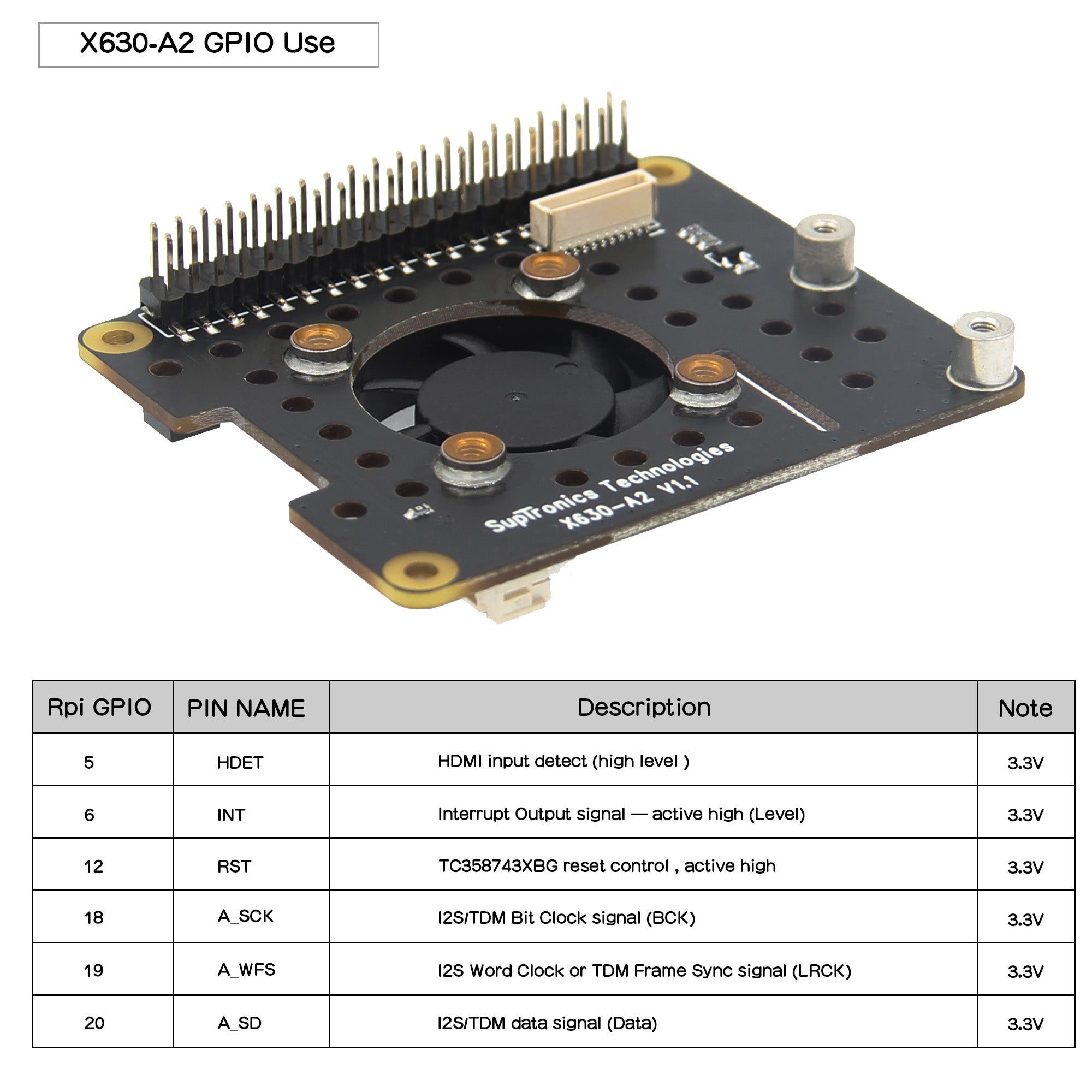 X630-A2 GPIO Use

SupTronics Technologies
X630-A2 V1.1

| Rpi GPIO | PIN NAME | Description | Note |
|---|---|---|---|
| 5 | HDET | HDMI input detect (high level ) | 3.3V |
| 6 | INT | Interrupt Output signal — active high (Level) | 3.3V |
| 12 | RST | TC358743XBG reset control , active high | 3.3V |
| 18 | A_SCK | I2S/TDM Bit Clock signal (BCK) | 3.3V |
| 19 | A_WFS | I2S Word Clock or TDM Frame Sync signal (LRCK) | 3.3V |
| 20 | A_SD | I2S/TDM data signal (Data) | 3.3V |