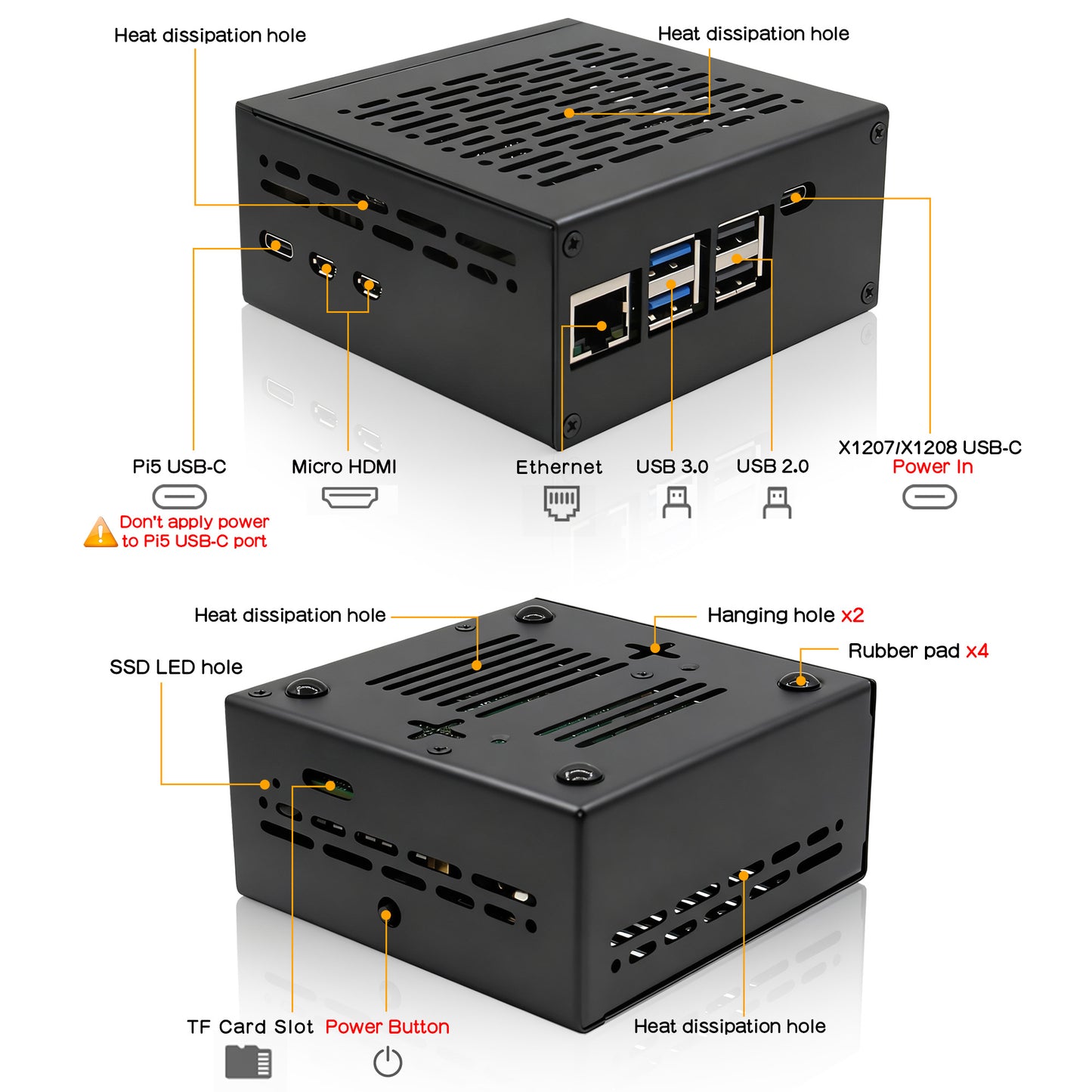 Heat dissipation hole

Heat dissipation hole

Pi5 USB-C

Don't apply power to Pi5 USB-C port

Micro HDMI

Ethernet

USB 3.0

USB 2.0

X1207/X1208 USB-C Power In

Heat dissipation hole

Hanging hole x2

Rubber pad x4

SSD LED hole

TF Card Slot

Power Button

Heat dissipation hole