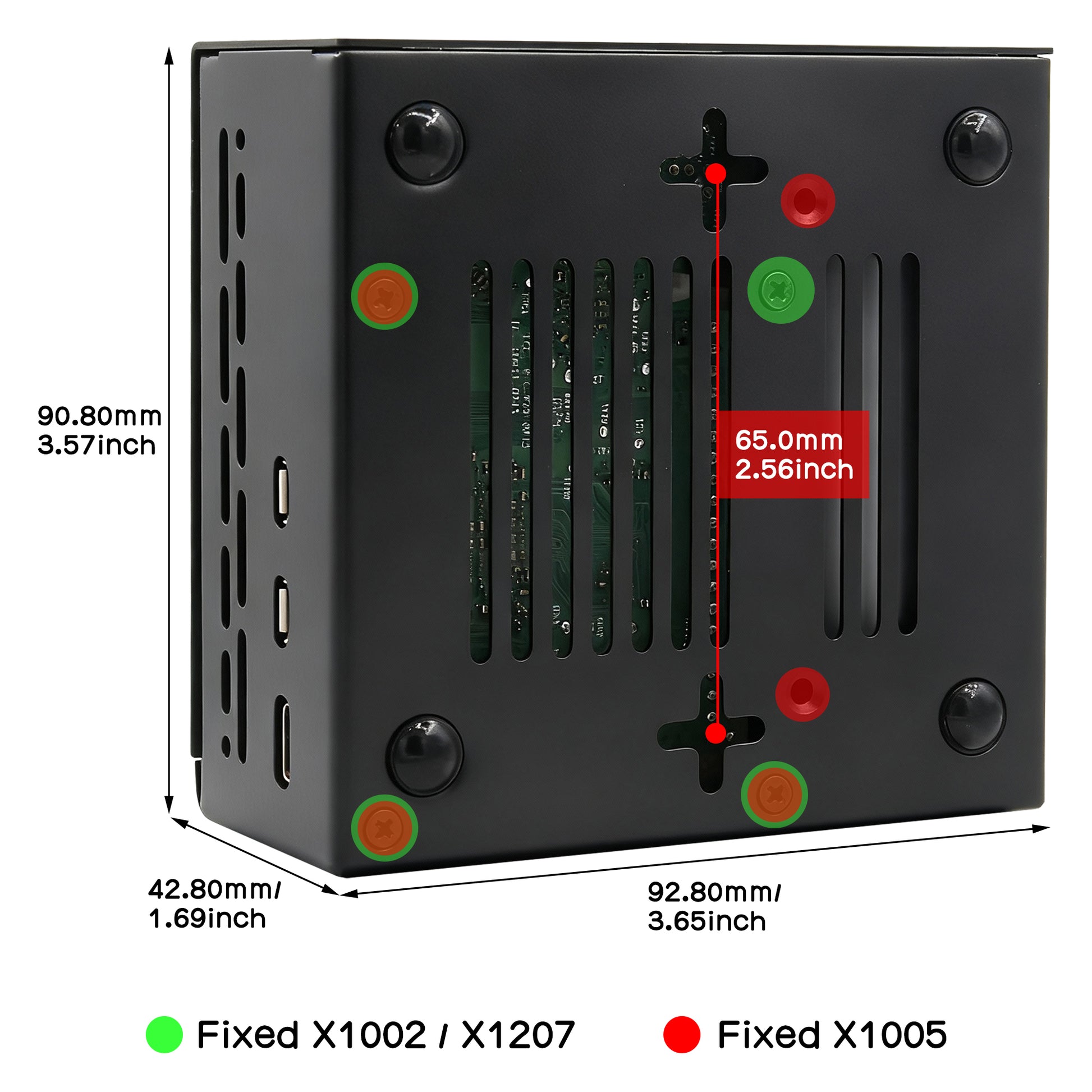 90.80mm
3.57inch

65.0mm
2.56inch

42.80mm/
1.69inch

92.80mm/
3.65inch

Fixed X1002 / X1207

Fixed X1005