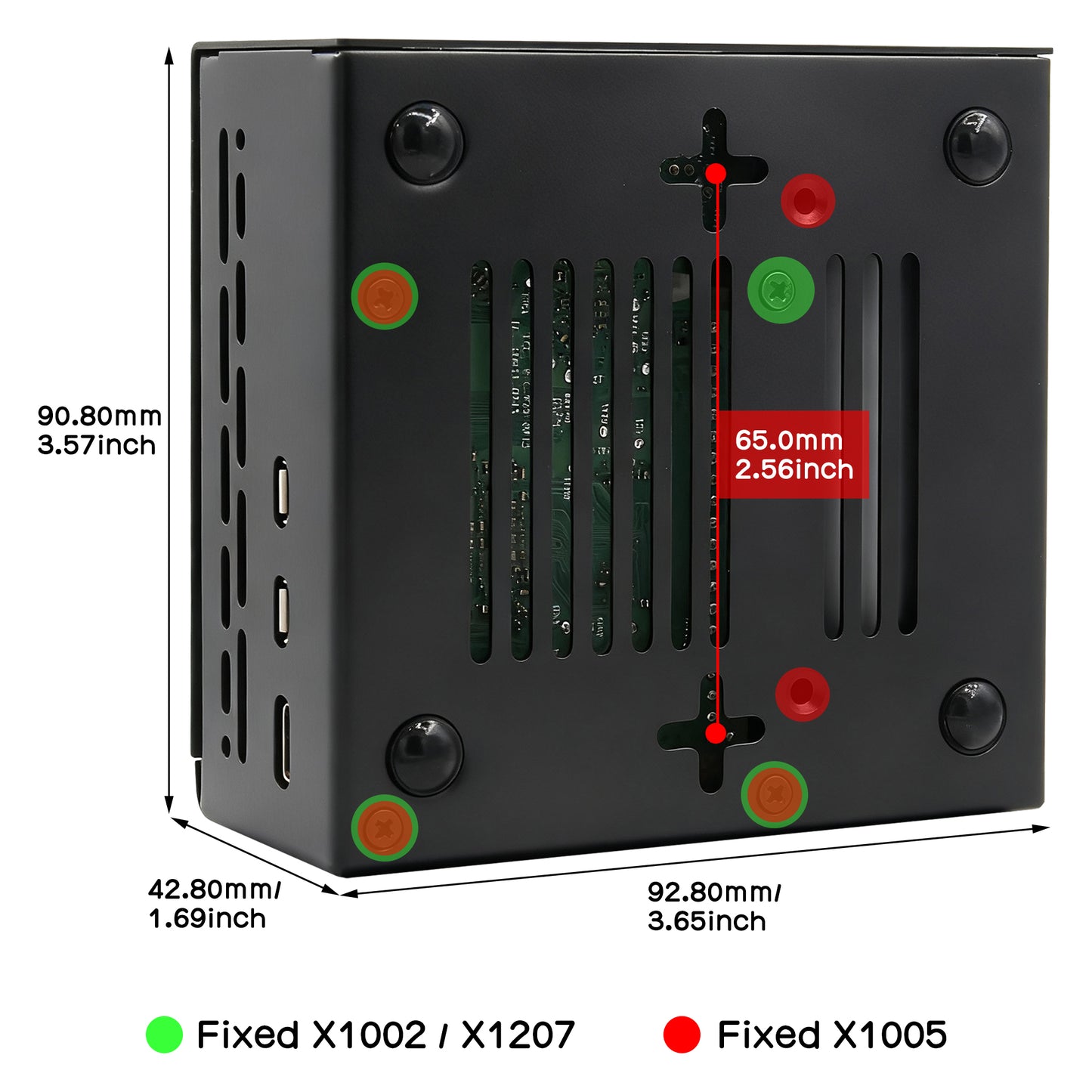 90.80mm
3.57inch

65.0mm
2.56inch

42.80mm/
1.69inch

92.80mm/
3.65inch

Fixed X1002 / X1207

Fixed X1005