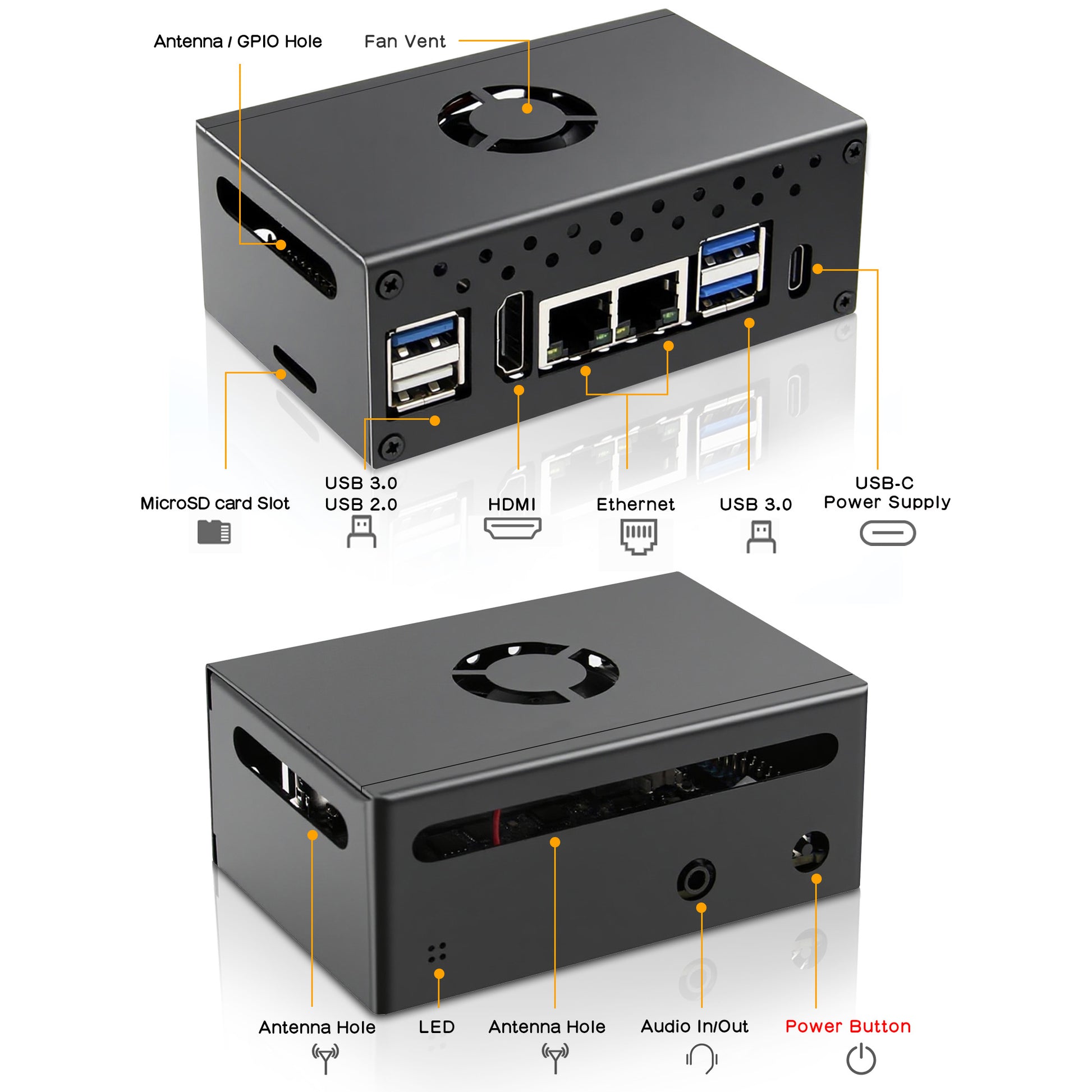 Antenna / GPIO Hole

Fan Vent

MicroSD card Slot

USB 3.0
USB 2.0

HDMI

Ethernet

USB 3.0

USB-C
Power Supply

Antenna Hole

LED

Antenna Hole

Audio In/Out

Power Button