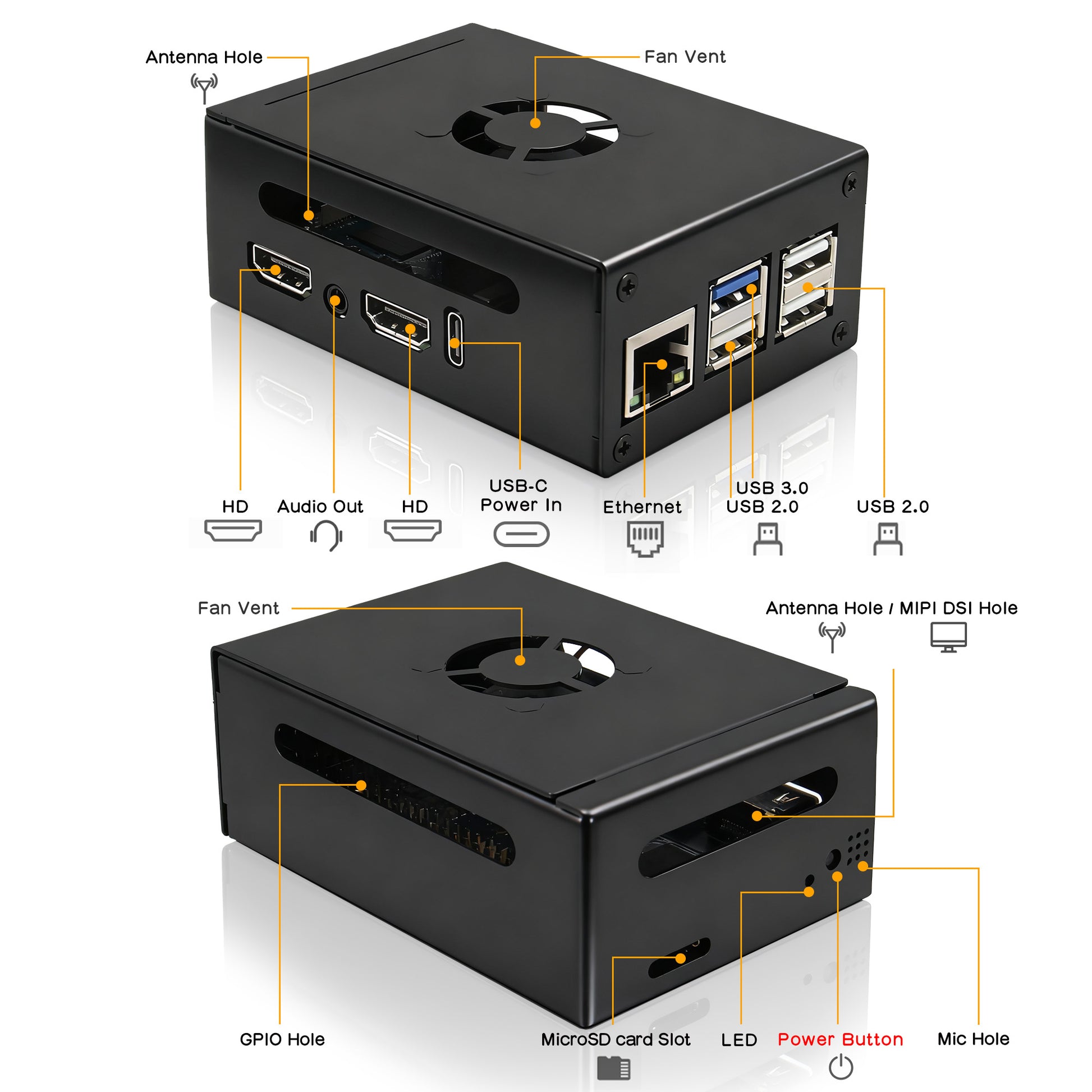 Antenna Hole

Fan Vent

HD

Audio Out

HD

USB-C
Power In

Ethernet

USB 3.0
USB 2.0

USB 2.0

Fan Vent

Antenna Hole / MIPI DSI Hole

GPIO Hole

MicroSD card Slot

LED

Power Button

Mic Hole