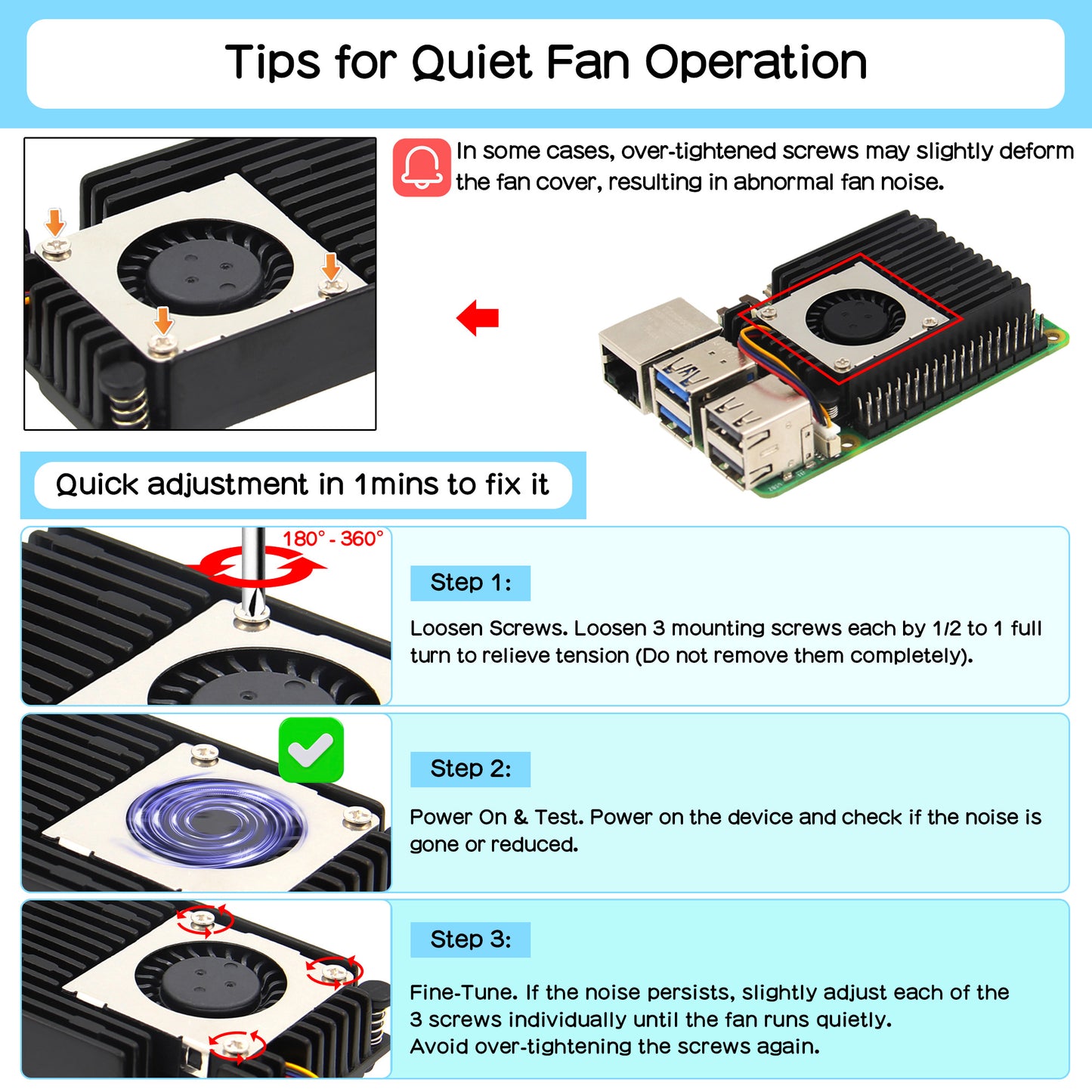 Tips for Quiet Fan Operation

In some cases, over-tightened screws may slightly deform the fan cover, resulting in abnormal fan noise.

Quick adjustment in 1mins to fix it

180° - 360°

Step 1:

Loosen Screws. Loosen 3 mounting screws each by 1/2 to 1 full turn to relieve tension (Do not remove them completely).

Step 2:

Power On & Test. Power on the device and check if the noise is gone or reduced.

Step 3:

Fine-Tune. If the noise persists, slightly adjust each of the 3 screws individually until the fan runs quietly.
Avoid over-tightening the screws again.