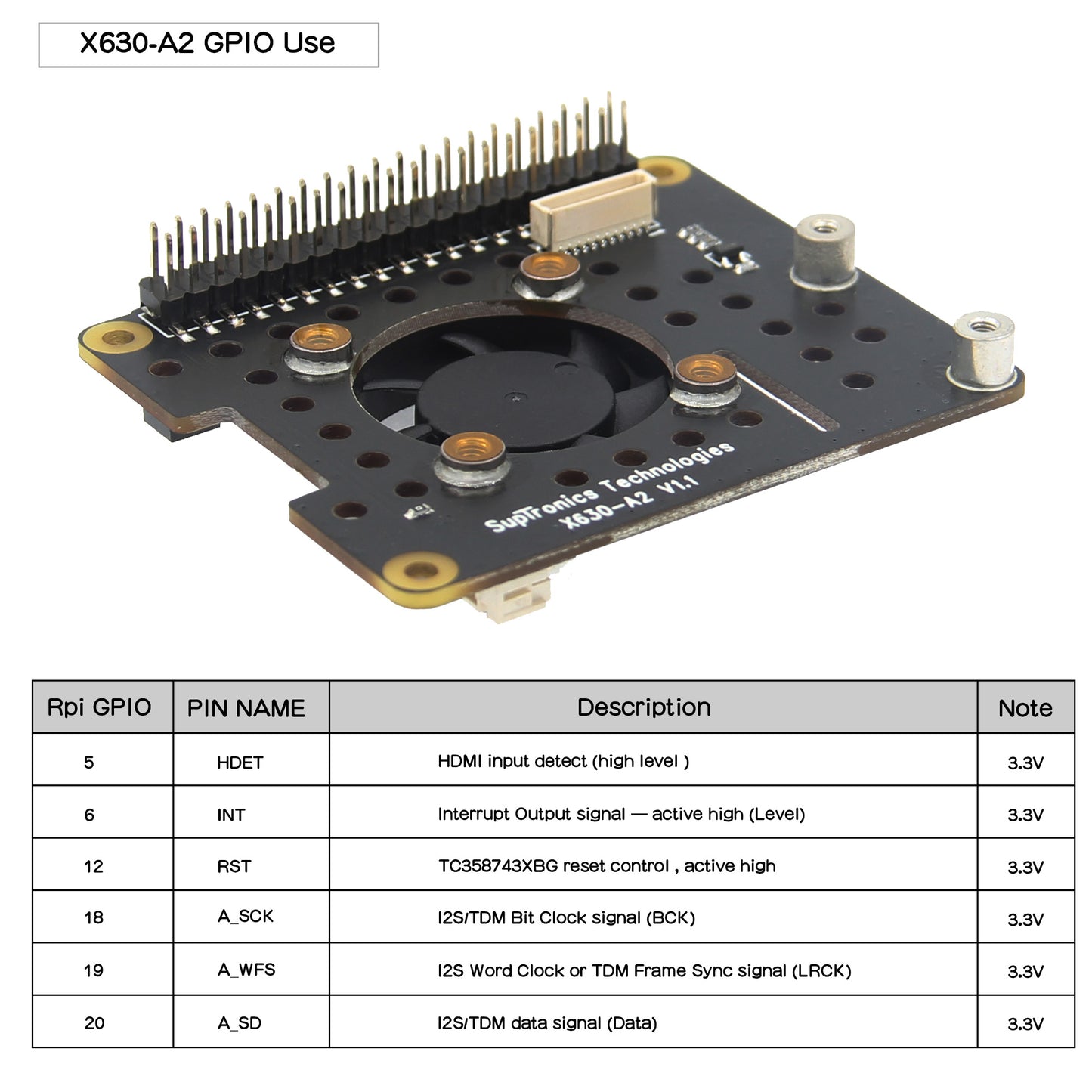 X630-A2 GPIO Use

SupTronics Technologies
X630-A2 V1.1

| Rpi GPIO | PIN NAME | Description | Note |
|---|---|---|---|
| 5 | HDET | HDMI input detect (high level ) | 3.3V |
| 6 | INT | Interrupt Output signal — active high (Level) | 3.3V |
| 12 | RST | TC358743XBG reset control , active high | 3.3V |
| 18 | A_SCK | I2S/TDM Bit Clock signal (BCK) | 3.3V |
| 19 | A_WFS | I2S Word Clock or TDM Frame Sync signal (LRCK) | 3.3V |
| 20 | A_SD | I2S/TDM data signal (Data) | 3.3V |