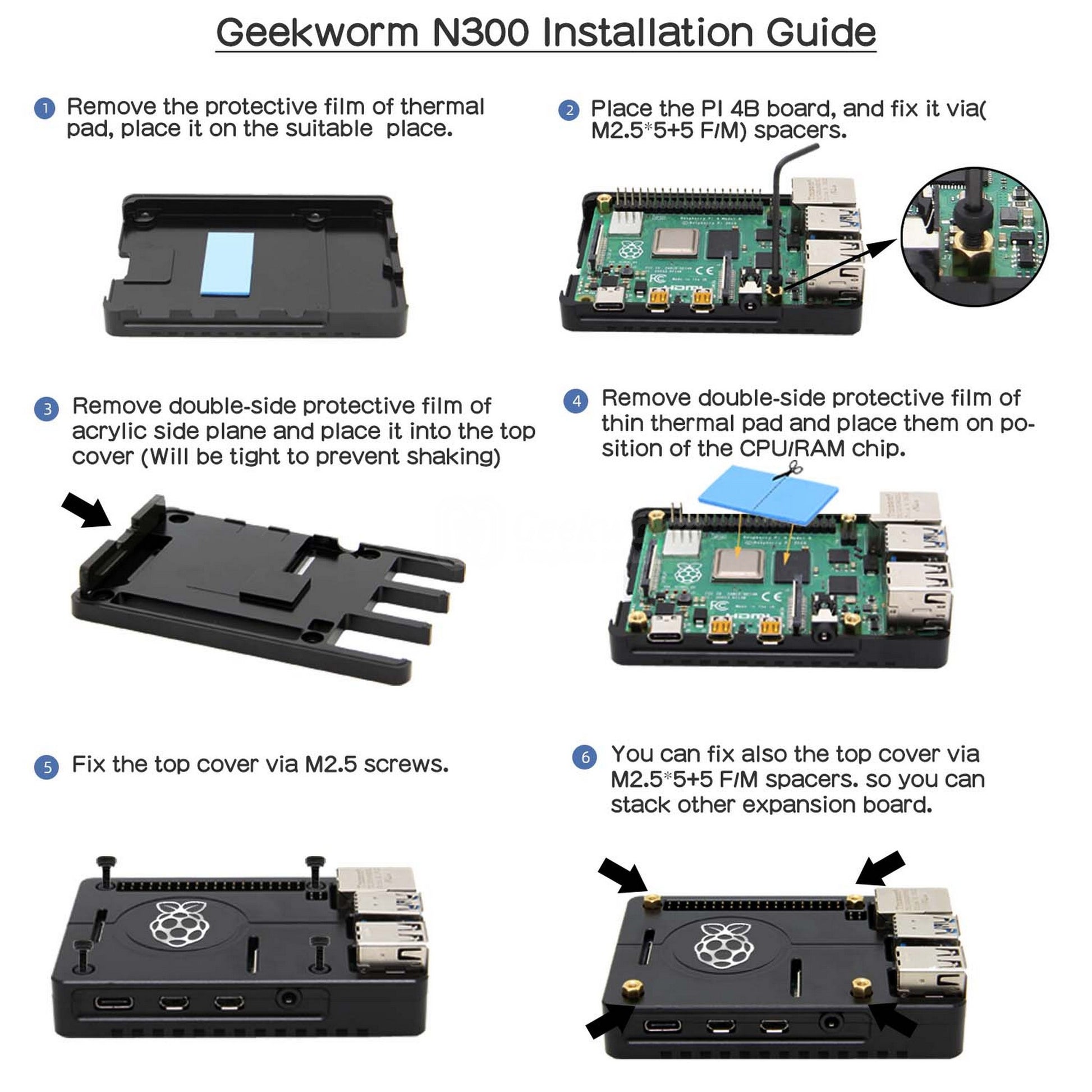 Geekworm N300 Installation Guide

1 Remove the protective film of thermal pad, place it on the suitable place.

2 Place the PI 4B board, and fix it via( M2.5*5+5 F/M) spacers.

3 Remove double-side protective film of acrylic side plane and place it into the top cover (Will be tight to prevent shaking)

4 Remove double-side protective film of thin thermal pad and place them on position of the CPU/RAM chip.

5 Fix the top cover via M2.5 screws.

6 You can fix also the top cover via M2.5*5+5 F/M spacers. so you can stack other expansion board.