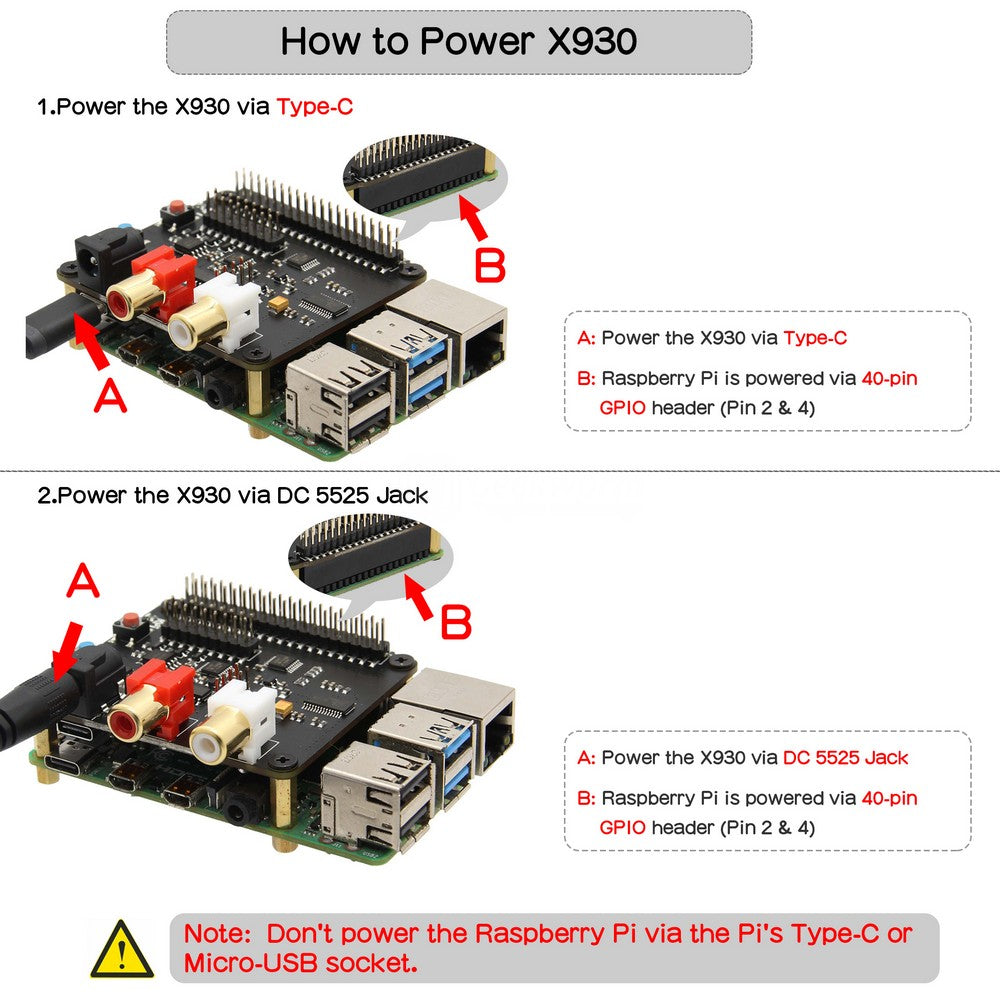 How to Power X930

1.Power the X930 via Type-C

B

A

A: Power the X930 via Type-C

B: Raspberry Pi is powered via 40-pin GPIO header (Pin 2 & 4)

2.Power the X930 via DC 5525 Jack

A

B

A: Power the X930 via DC 5525 Jack

B: Raspberry Pi is powered via 40-pin GPIO header (Pin 2 & 4)

Note: Don't power the Raspberry Pi via the Pi's Type-C or Micro-USB socket.