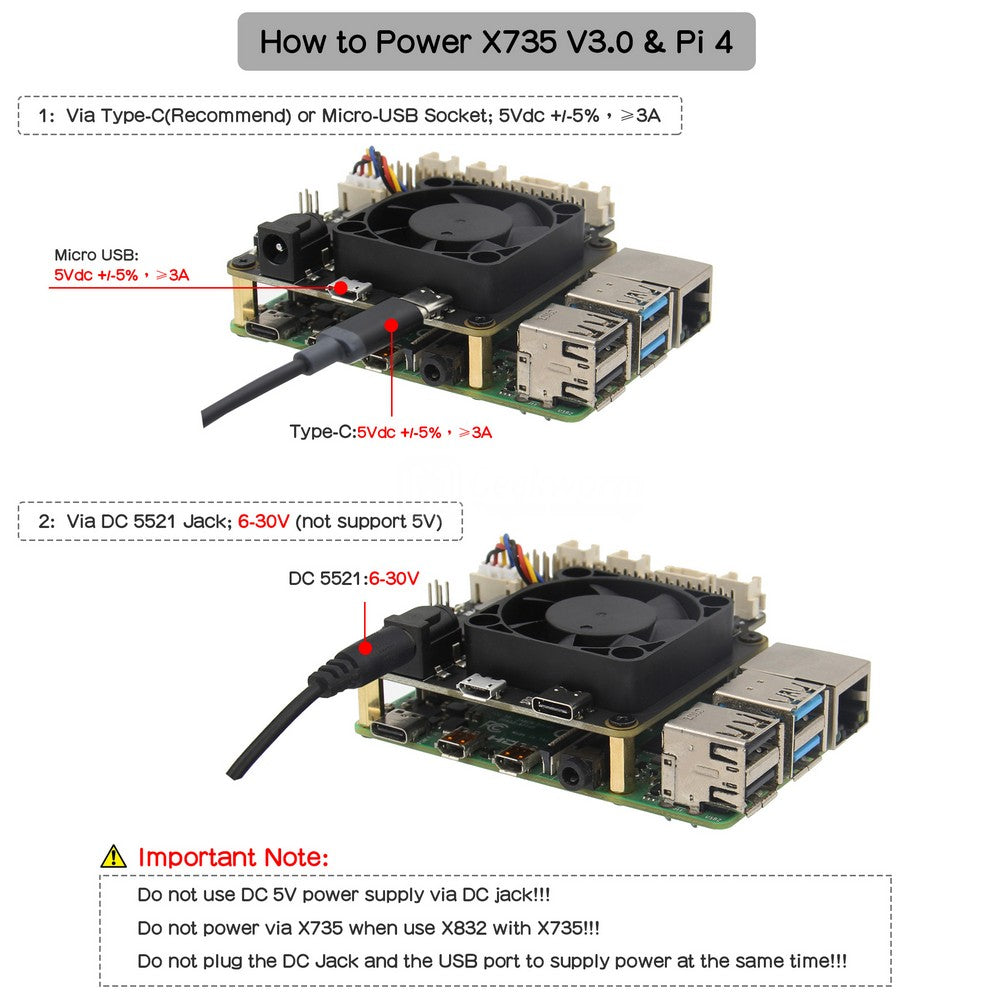 How to Power X735 V3.0 & Pi 4

1: Via Type-C(Recommend) or Micro-USB Socket; 5Vdc +/-5%，≥3A

Micro USB:
5Vdc +/-5%，≥3A

Type-C:5Vdc +/-5%，≥3A

2: Via DC 5521 Jack; 6-30V (not support 5V)

DC 5521:6-30V

Important Note:

Do not use DC 5V power supply via DC jack!!!

Do not power via X735 when use X832 with X735!!!

Do not plug the DC Jack and the USB port to supply power at the same time!!!