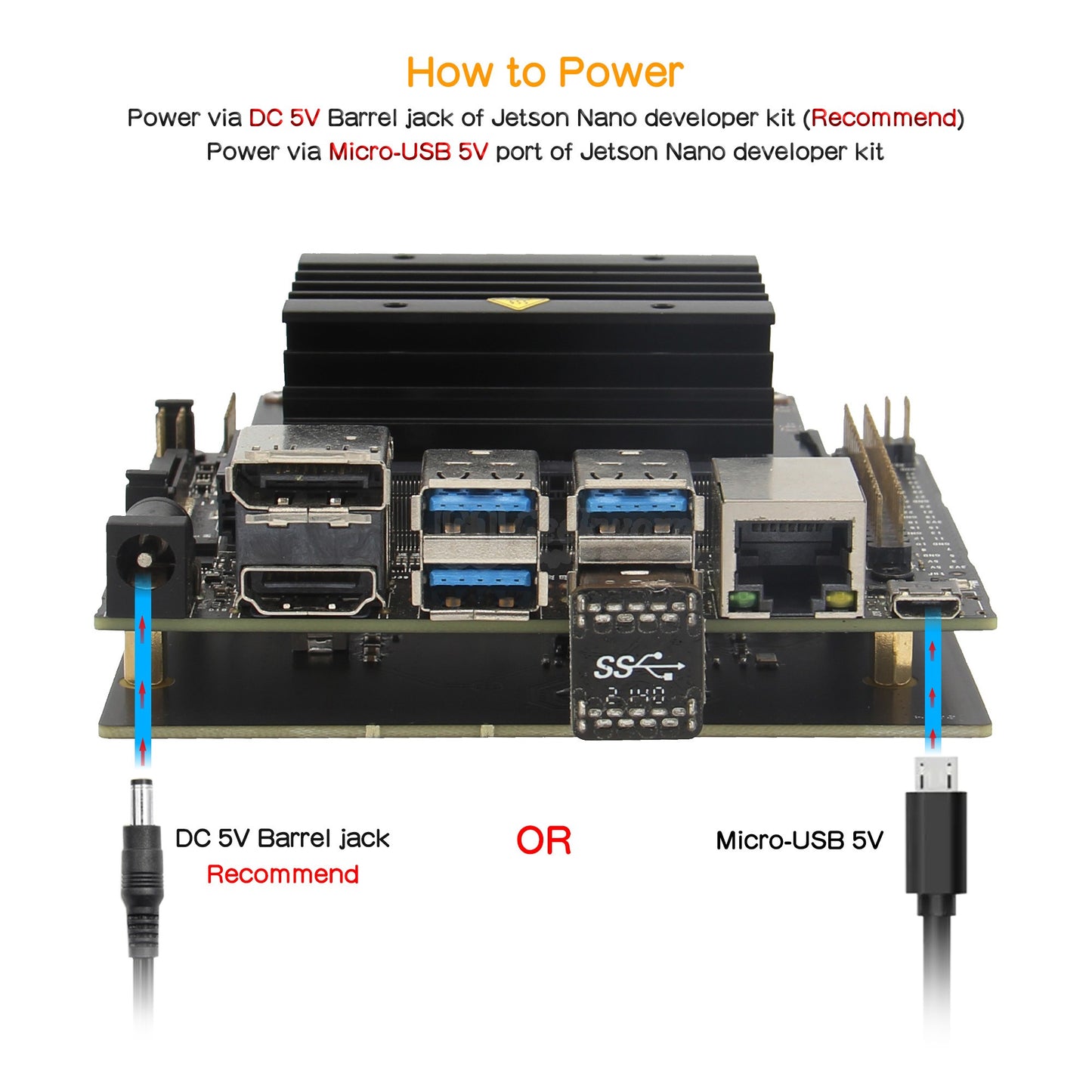 How to Power

Power via DC 5V Barrel jack of Jetson Nano developer kit (Recommend)
Power via Micro-USB 5V port of Jetson Nano developer kit

SS

DC 5V Barrel jack
Recommend

OR

Micro-USB 5V