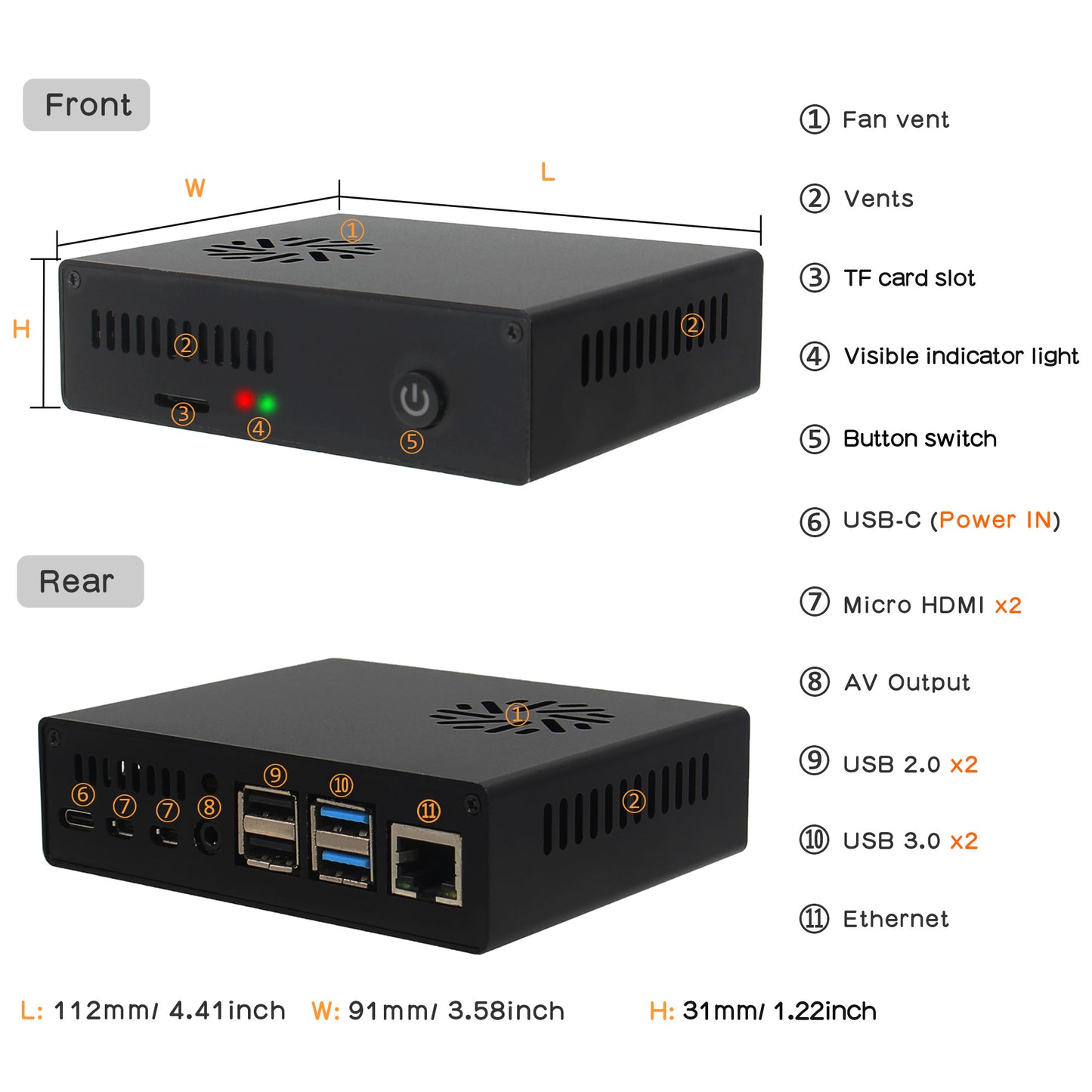 Front

W

L

H

①

②

②

③

④

⑤

Rear

①

②

⑥

⑦

⑦

⑧

⑨

⑩

⑪

① Fan vent

② Vents

③ TF card slot

④ Visible indicator light

⑤ Button switch

⑥ USB-C (Power IN)

⑦ Micro HDMI x2

⑧ AV Output

⑨ USB 2.0 x2

⑩ USB 3.0 x2

⑪ Ethernet

L: 112mm/ 4.41inch W: 91mm/ 3.58inch H: 31mm/ 1.22inch