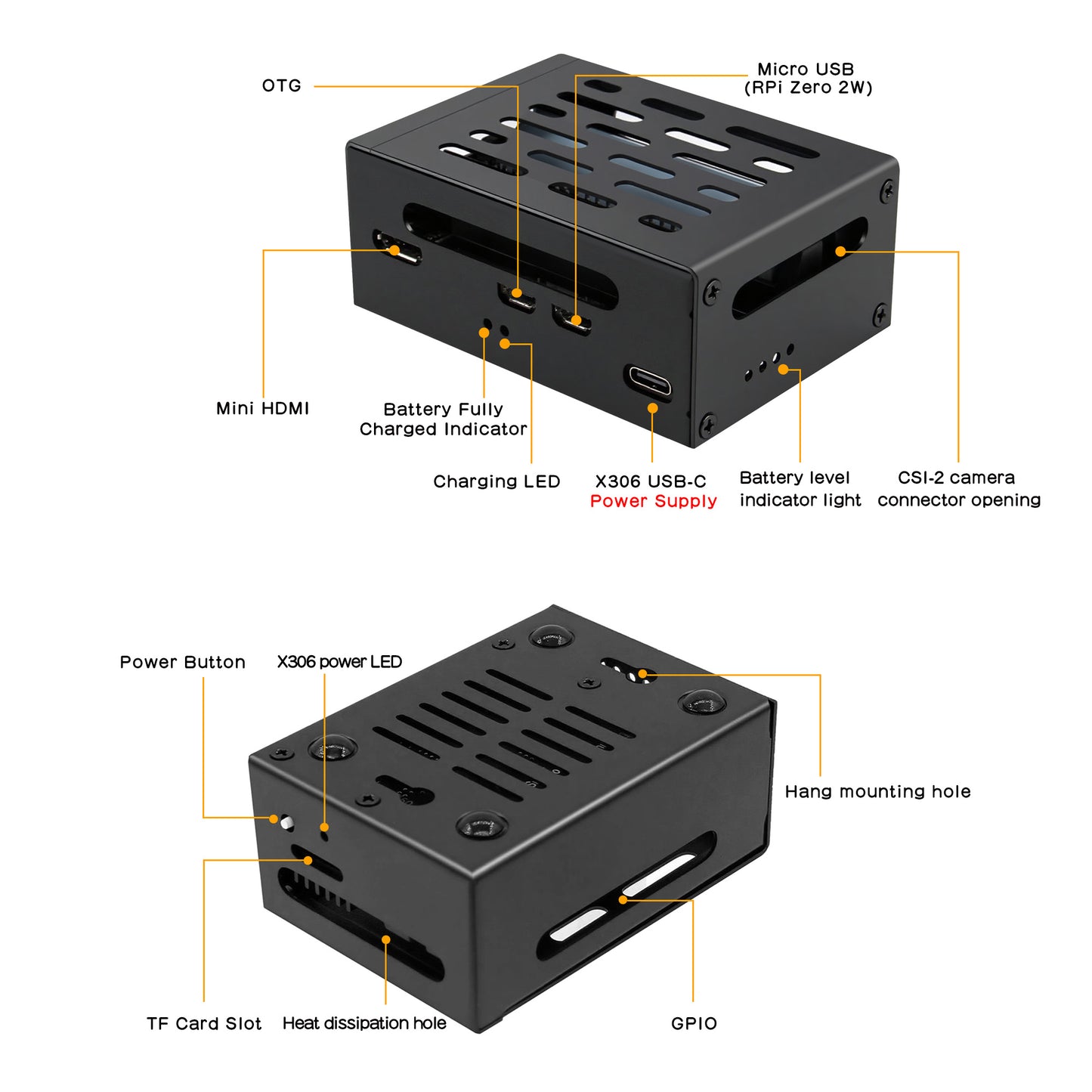 OTG

Micro USB
(RPi Zero 2W)

Mini HDMI

Battery Fully
Charged Indicator

Charging LED

X306 USB-C
Power Supply

Battery level
indicator light

CSI-2 camera
connector opening

Power Button

X306 power LED

Hang mounting hole

TF Card Slot

Heat dissipation hole

GPIO