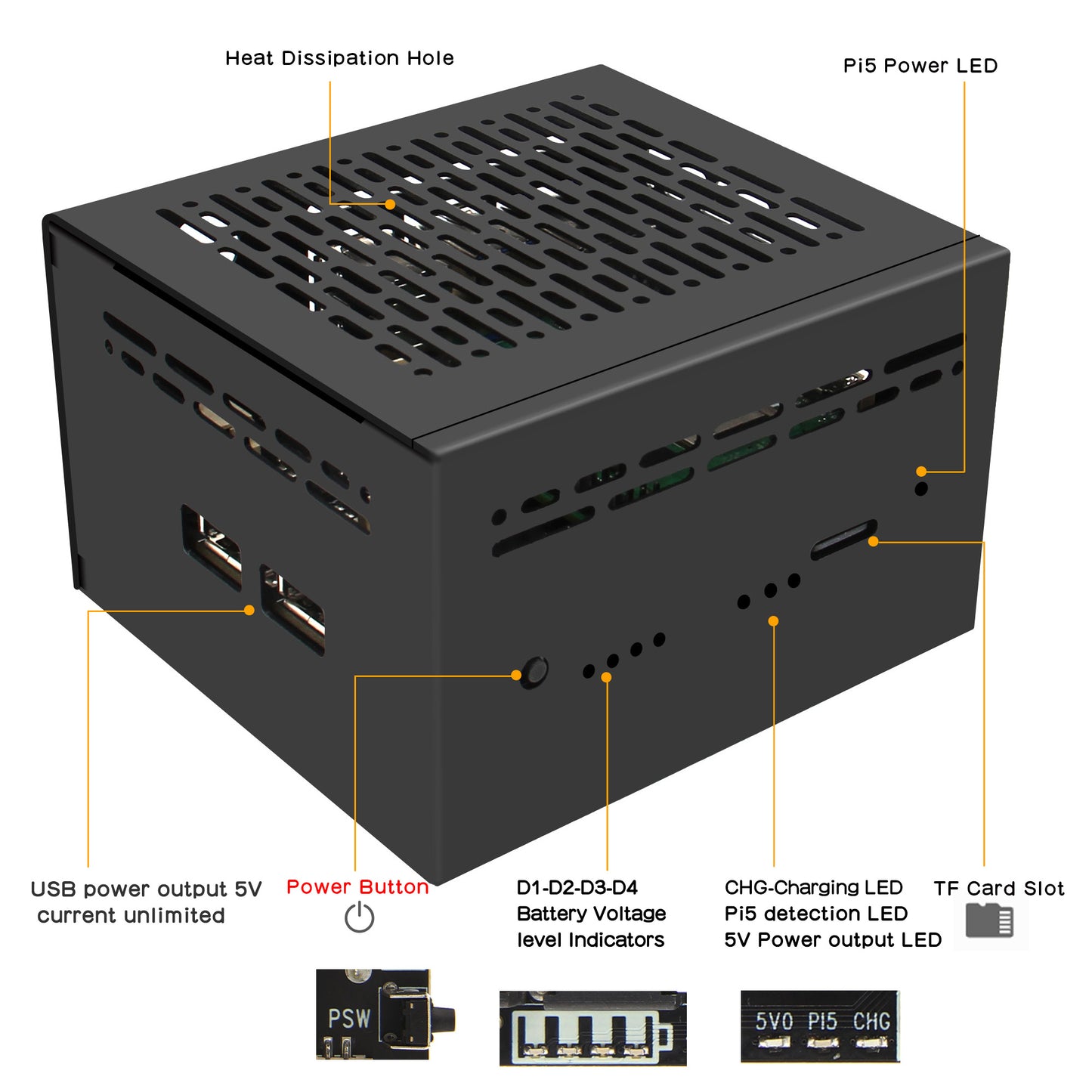 Heat Dissipation Hole

Pi5 Power LED

USB power output 5V current unlimited

Power Button

D1-D2-D3-D4 Battery Voltage level Indicators

CHG-Charging LED Pi5 detection LED 5V Power output LED

TF Card Slot

PSW

5V0 PI5 CHG