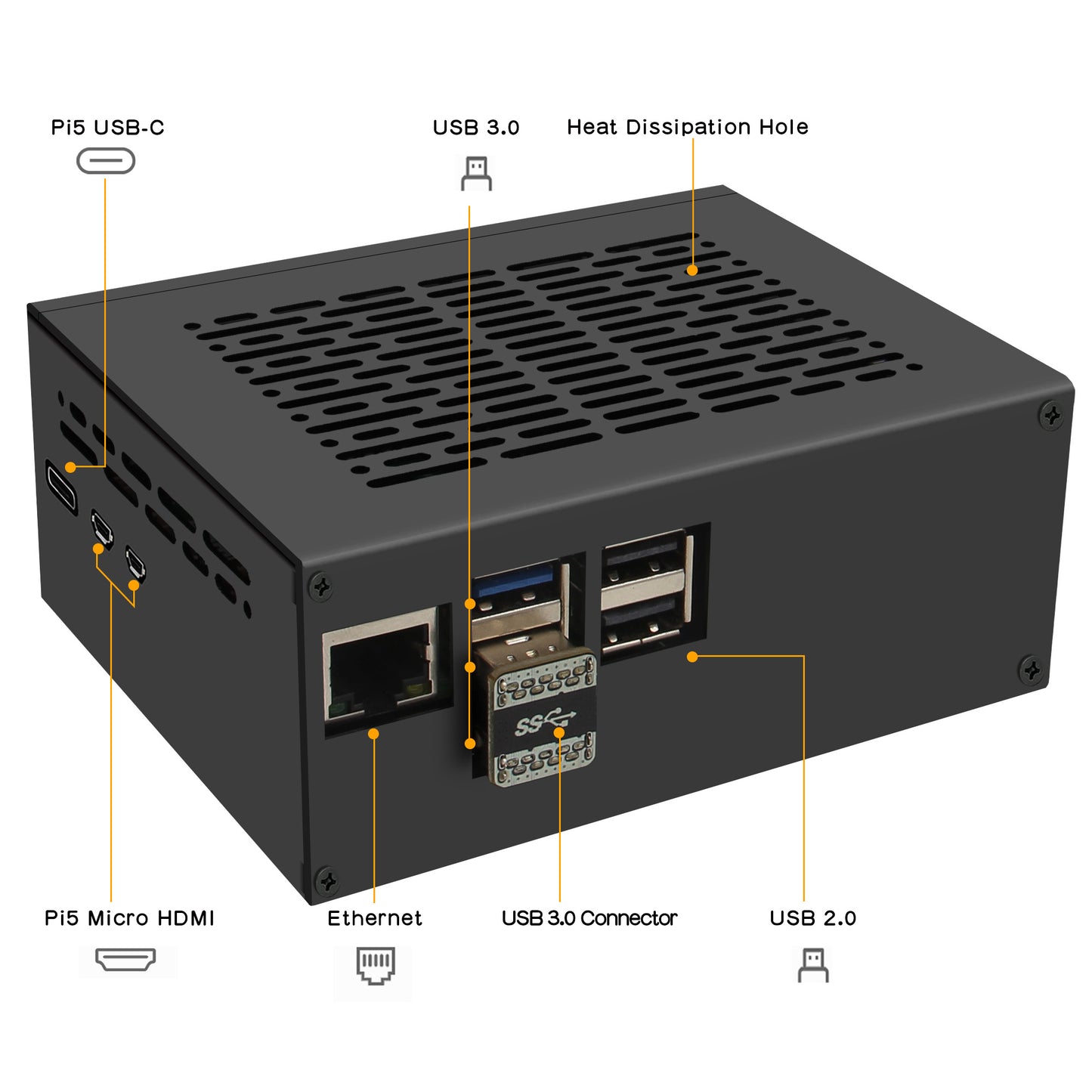 Pi5 USB-C

USB 3.0

Heat Dissipation Hole

SS

Pi5 Micro HDMI

Ethernet

USB 3.0 Connector

USB 2.0