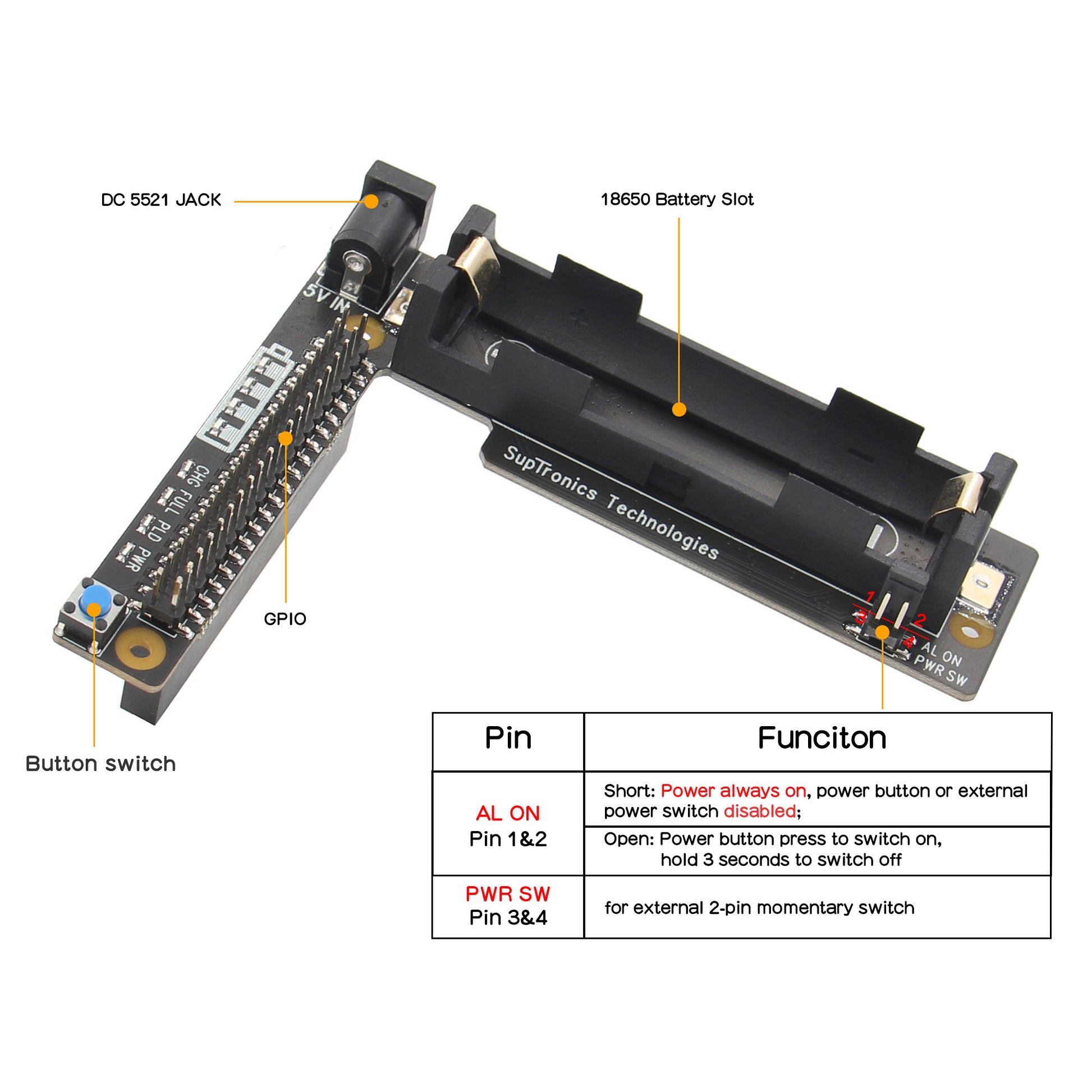 DC 5521 JACK

18650 Battery Slot

5V IN

CHG FULL PLD PWR

SupTronics Technologies

GPIO

1 2 3 4 AL ON PWR SW

Button switch

| Pin | Funciton |
|---|---|
| AL ON Pin 1&2 | Short: Power always on, power button or external power switch disabled; |
| | Open: Power button press to switch on, hold 3 seconds to switch off |
| PWR SW Pin 3&4 | for external 2-pin momentary switch |