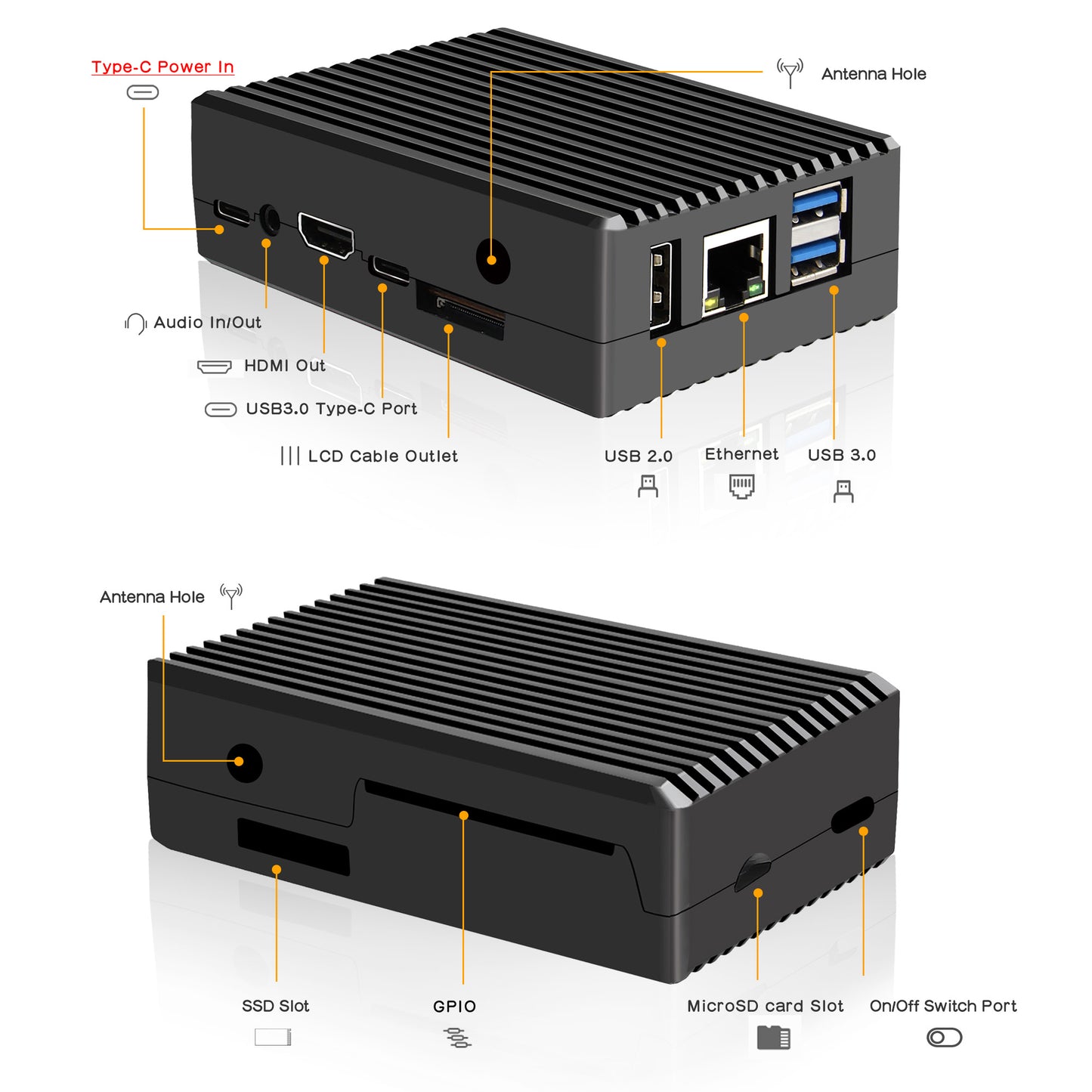 Type-C Power In

Antenna Hole

Audio In/Out

HDMI Out

USB3.0 Type-C Port

LCD Cable Outlet

USB 2.0

Ethernet

USB 3.0

Antenna Hole

SSD Slot

GPIO

MicroSD card Slot

On/Off Switch Port