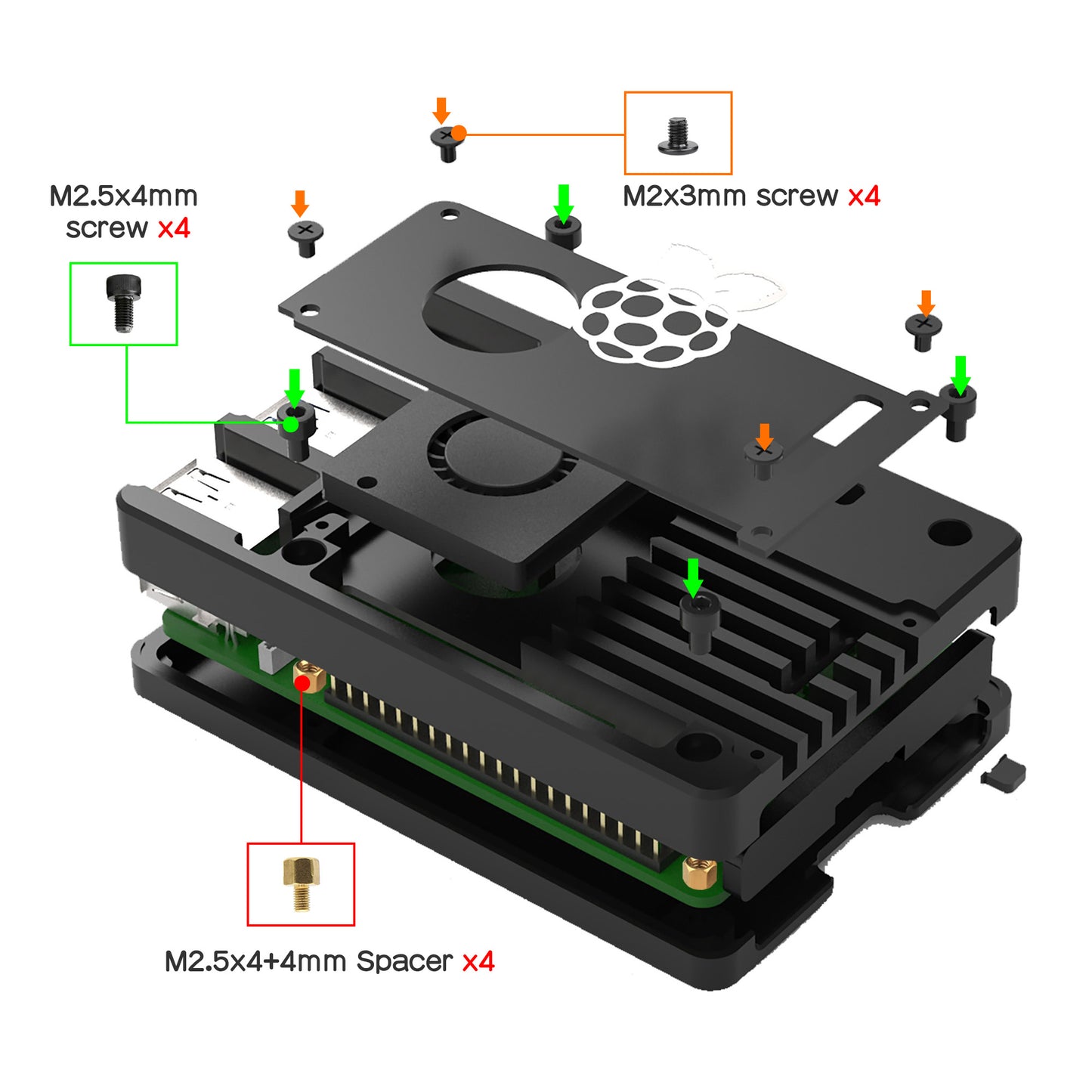 M2x3mm screw x4

M2.5x4mm screw x4

M2.5x4+4mm Spacer x4