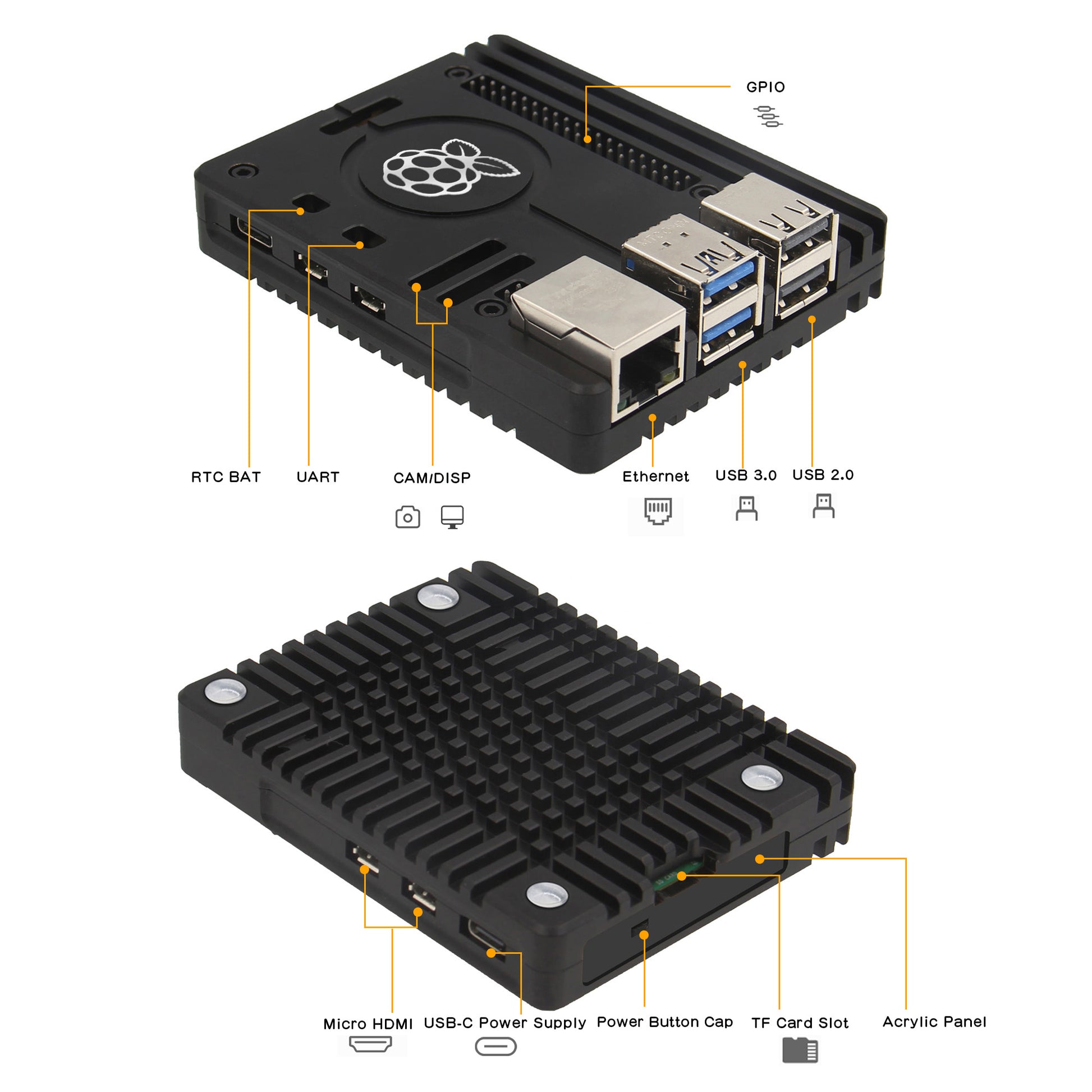 GPIO

RTC BAT

UART

CAM/DISP

Ethernet

USB 3.0

USB 2.0

Micro HDMI

USB-C Power Supply

Power Button Cap

TF Card Slot

Acrylic Panel