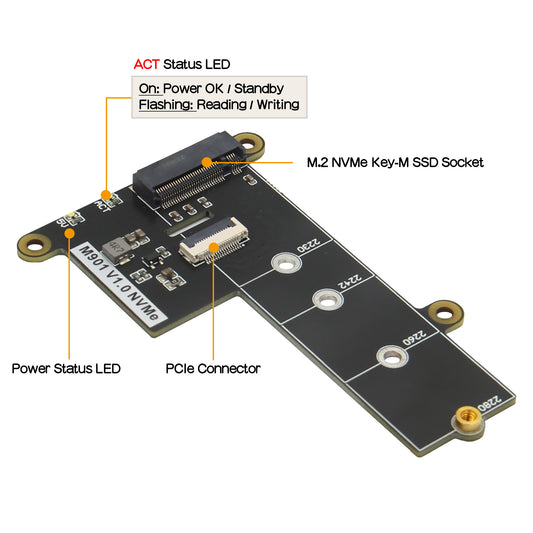 ACT Status LED

On: Power OK / Standby
Flashing: Reading / Writing

M.2 NVMe Key-M SSD Socket

ACT

5V

4R7

M901 V1.0 NVMe

2230

2242

2260

2280

Power Status LED

PCIe Connector