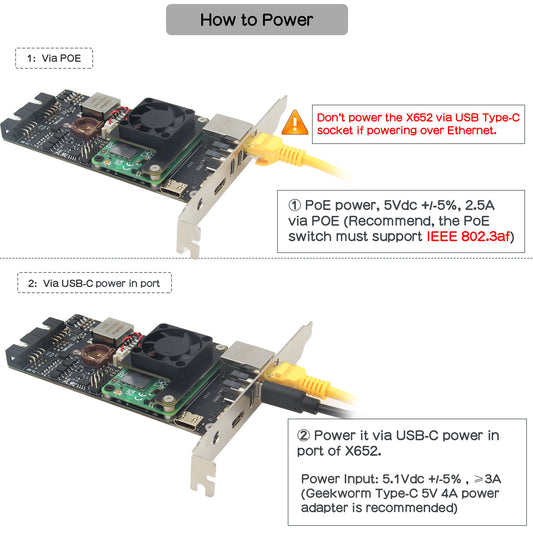 How to Power

1: Via POE

Don't power the X652 via USB Type-C socket if powering over Ethernet.

① PoE power, 5Vdc +/-5%, 2.5A via POE (Recommend, the PoE switch must support IEEE 802.3af)

2: Via USB-C power in port

② Power it via USB-C power in port of X652.

Power Input: 5.1Vdc +/-5% , ⩾3A (Geekworm Type-C 5V 4A power adapter is recommended)