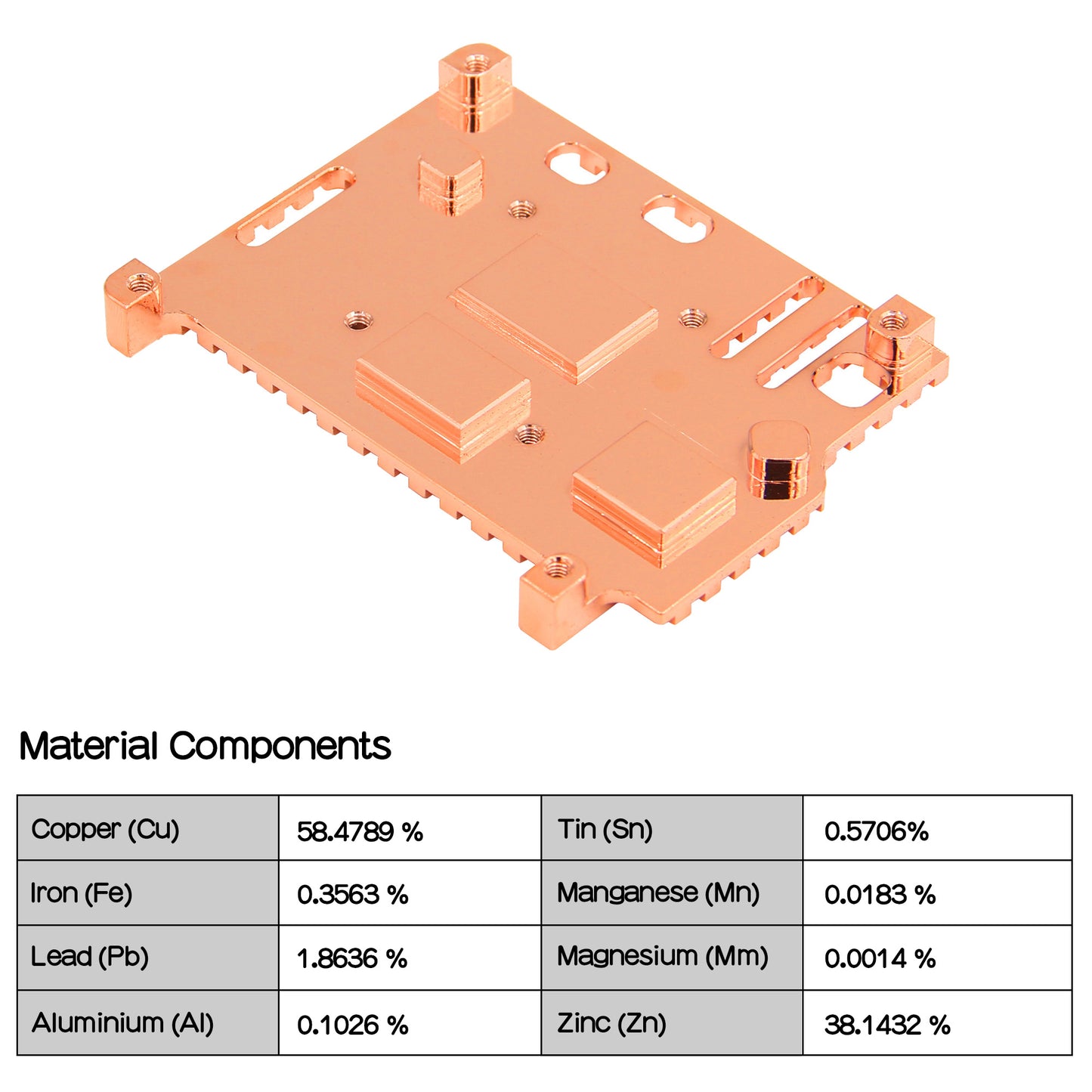 Material Components

| Copper (Cu) | 58.4789 % | Tin (Sn) | 0.5706% |
|---|---|---|---|
| Iron (Fe) | 0.3563 % | Manganese (Mn) | 0.0183 % |
| Lead (Pb) | 1.8636 % | Magnesium (Mm) | 0.0014 % |
| Aluminium (Al) | 0.1026 % | Zinc (Zn) | 38.1432 % |