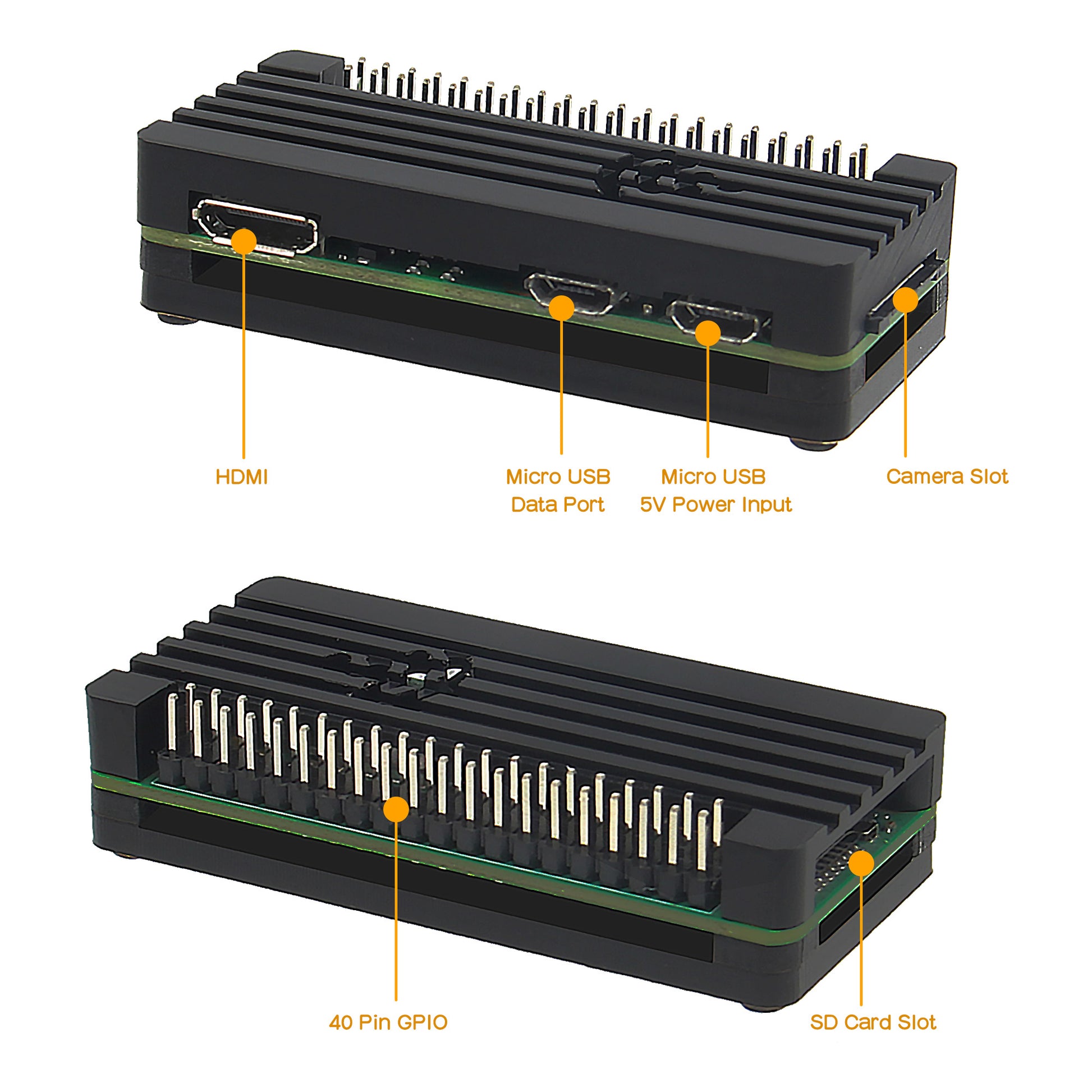 HDMI

Micro USB
Data Port

Micro USB
5V Power Input

Camera Slot

40 Pin GPIO

SD Card Slot