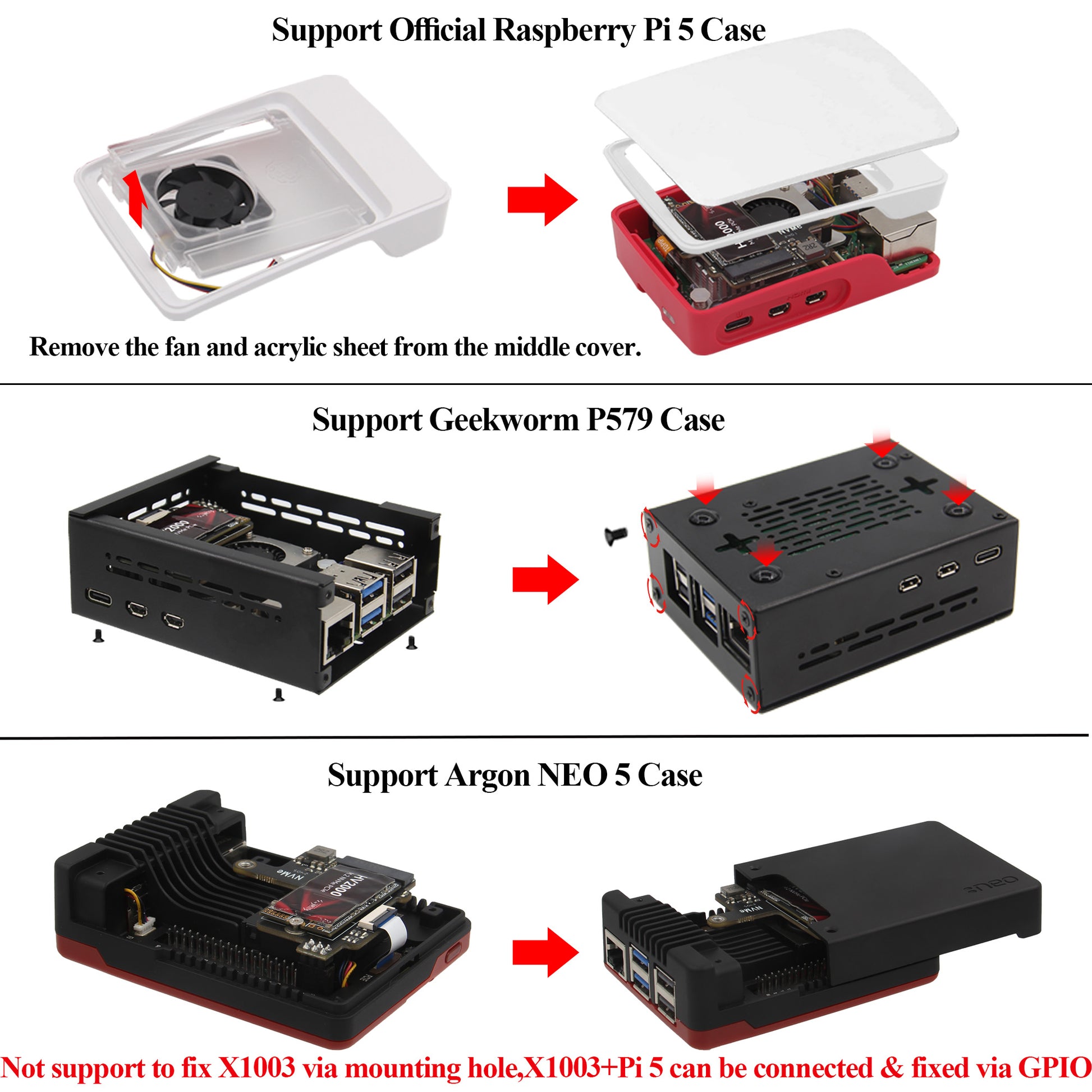 Support Official Raspberry Pi 5 Case

Remove the fan and acrylic sheet from the middle cover.

Support Geekworm P579 Case

Support Argon NEO 5 Case

NVMe

HV2000

Not support to fix X1003 via mounting hole,X1003+Pi 5 can be connected & fixed via GPIO