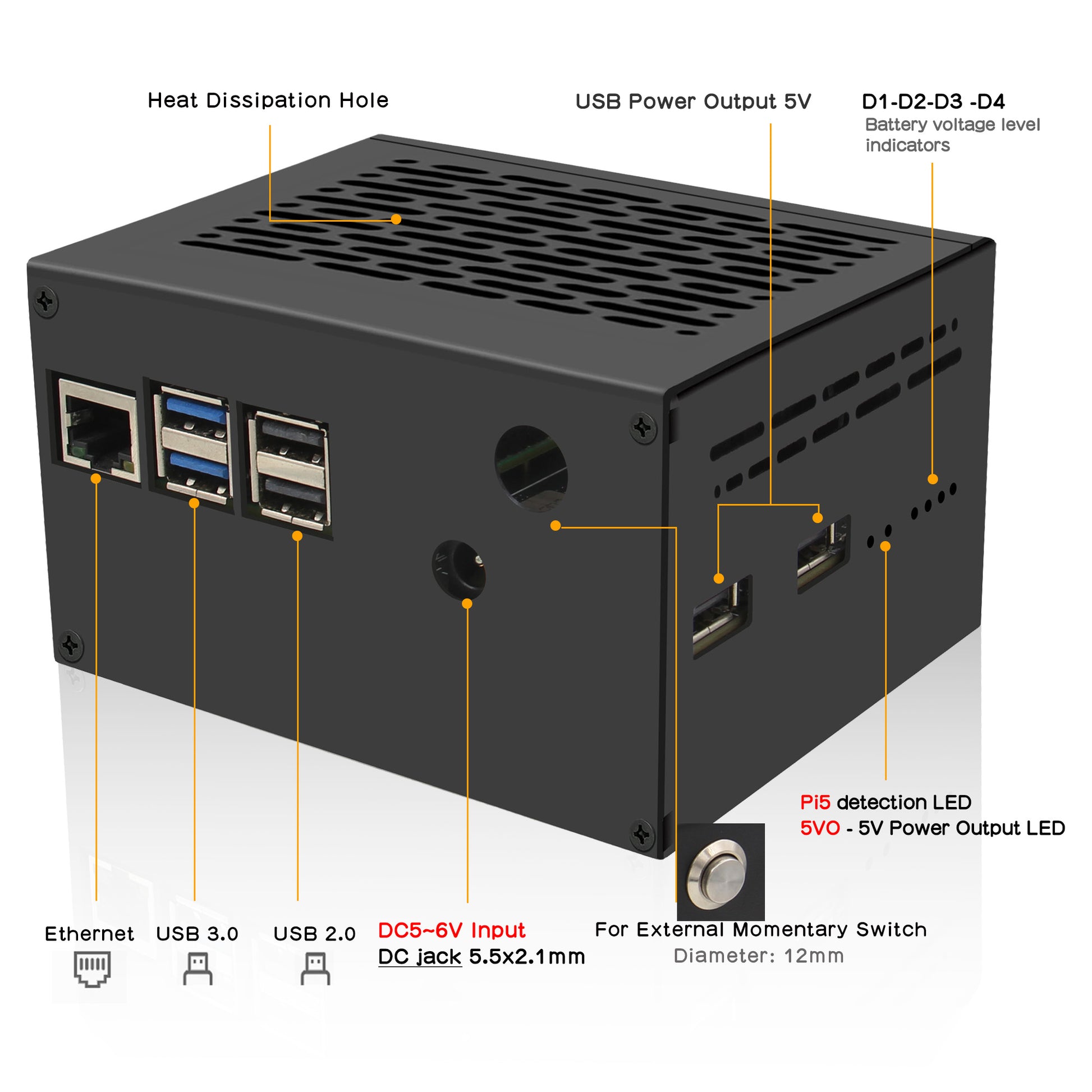 Heat Dissipation Hole

USB Power Output 5V

D1-D2-D3 -D4
Battery voltage level indicators

Pi5 detection LED
5VO - 5V Power Output LED

Ethernet

USB 3.0

USB 2.0

DC5~6V Input
DC jack 5.5x2.1mm

For External Momentary Switch
Diameter: 12mm